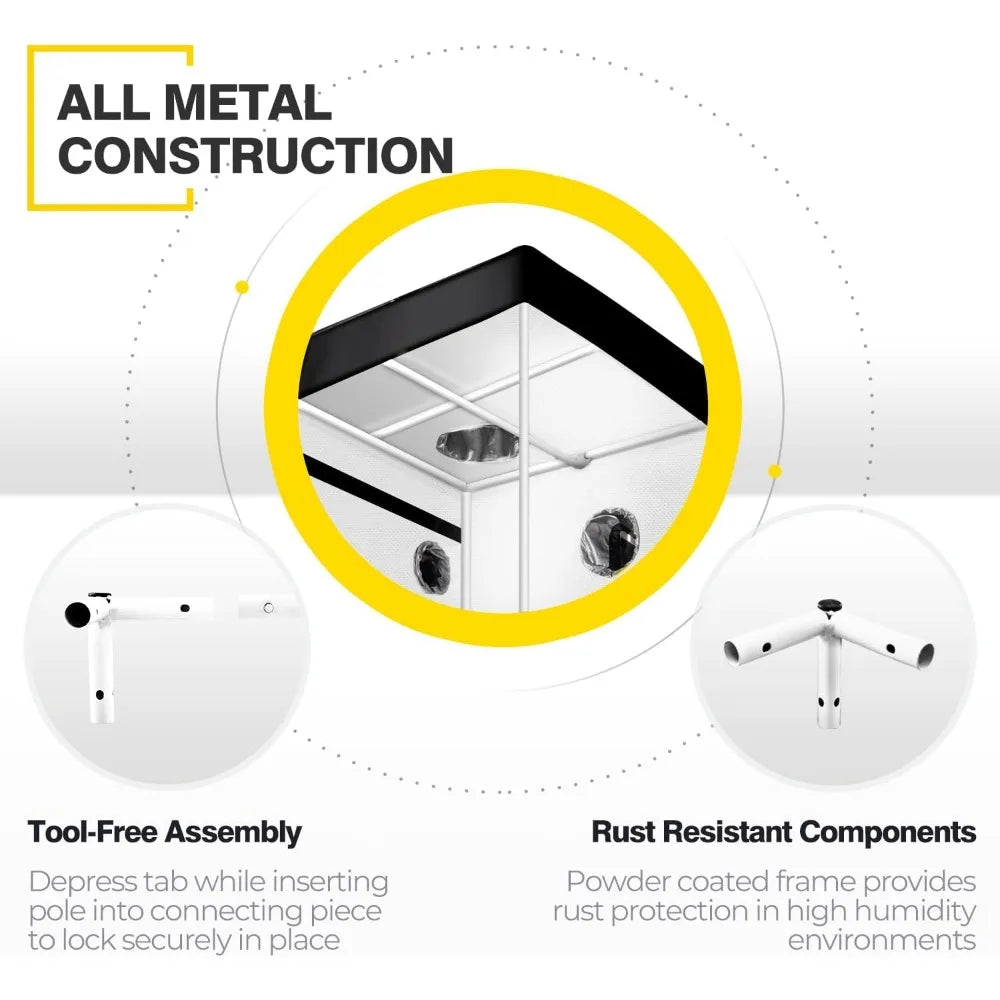 ALL METAL CONSTRUCTION

Tool-Free Assembly

Depress tab while inserting pole into connecting piece to lock securely in place

Rust Resistant Components

Powder coated frame provides rust protection in high humidity environments