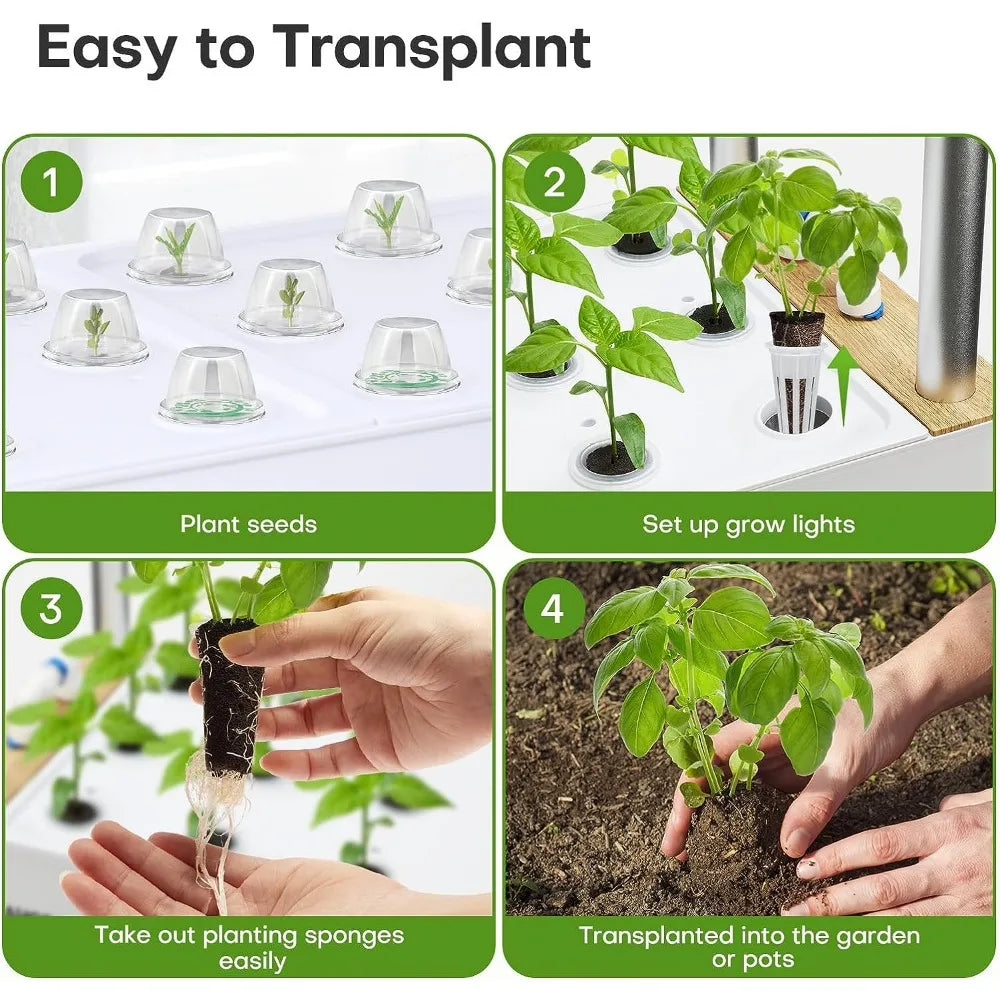 Easy to Transplant

1

Plant seeds

2

Set up grow lights

3

Take out planting sponges easily

4

Transplanted into the garden or pots